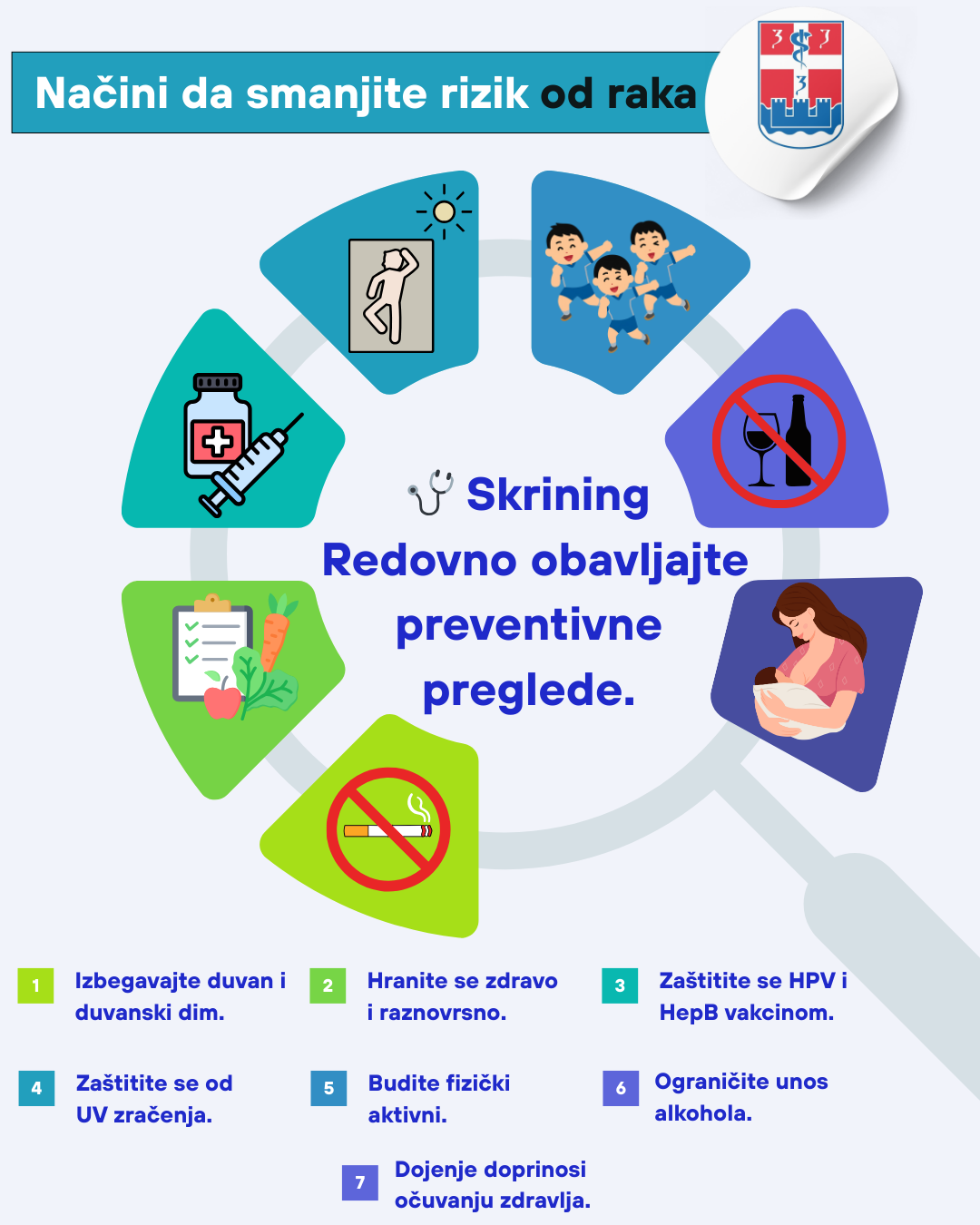 Načini da smanjite rizik od raka

Skrining

Redovno obavljajte preventivne preglede.

1 Izbegavajte duvan i duvanski dim.

2 Hranite se zdravo i raznovrsno.

3 Zaštitite se HPV i HepB vakcinom.

4 Zaštitite se od UV zračenja.

5 Budite fizički aktivni.

6 Ograničite unos alkohola.

7 Dojenje doprinosi očuvanju zdravlja.